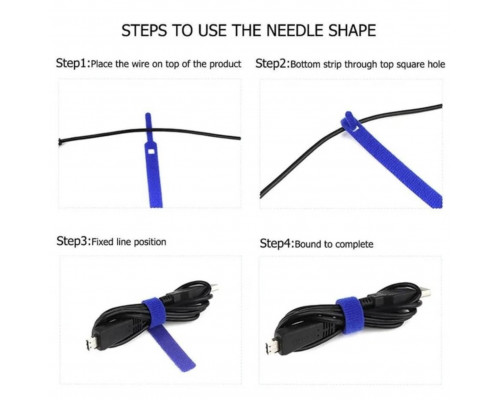 STEPS TO USE THE NEEDLE SHAPE

Step1:Place the wire on top of the product

Step2:Bottom strip through top square hole

Step3:Fixed line position

Step4:Bound to complete