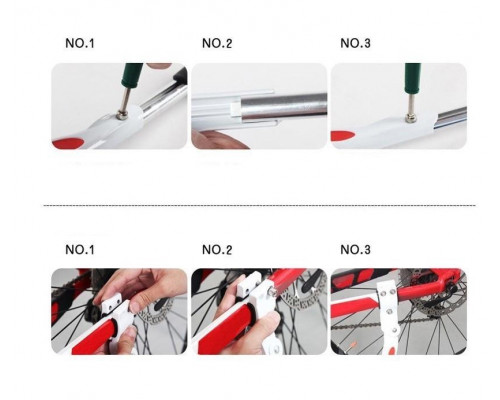 NO.1 NO.2 NO.3

NO.1 NO.2 NO.3