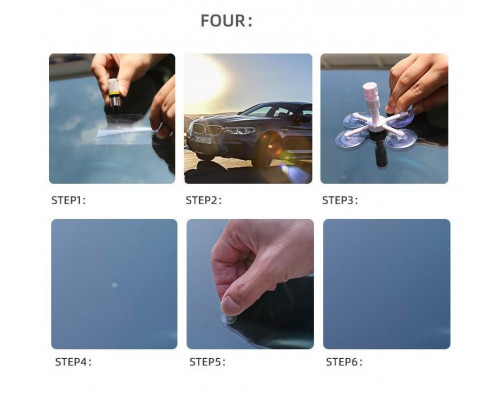 FOUR:

STEP1:

STEP2:

STEP3:

STEP4:

STEP5:

STEP6: