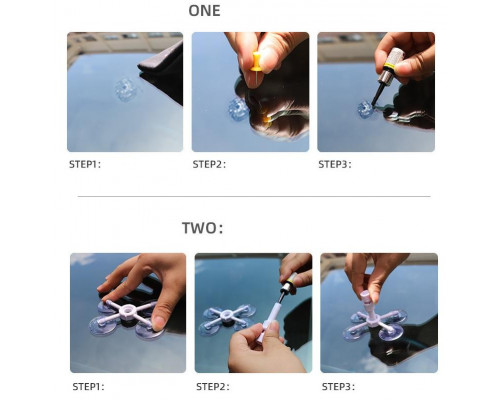 ONE

STEP1:

STEP2:

STEP3:

TWO:

STEP1:

STEP2:

STEP3: