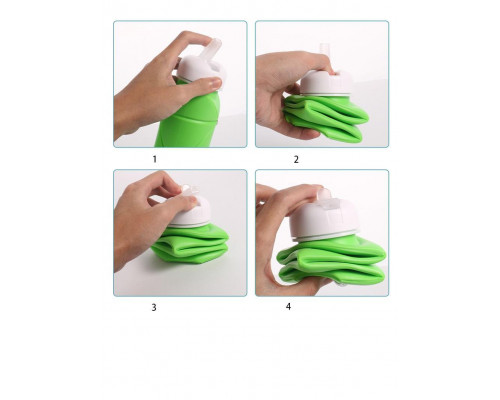 1

2

3

4