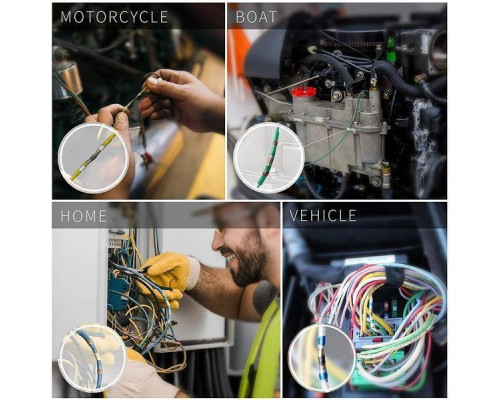 MOTORCYCLE

BOAT

HOME

VEHICLE