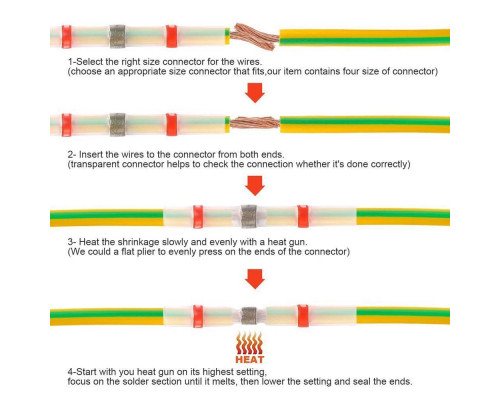 1-Select the right size connector for the wires.
(choose an appropriate size connector that fits,our item contains four size of connector)

2- Insert the wires to the connector from both ends.
(transparent connector helps to check the connection whether it's done correctly)

3- Heat the shrinkage slowly and evenly with a heat gun.
(We could a flat plier to evenly press on the ends of the connector)

HEAT

4-Start with you heat gun on its highest setting,
focus on the solder section until it melts, then lower the setting and seal the ends.