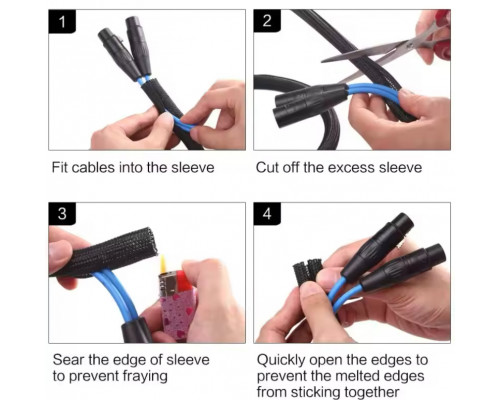 1

Fit cables into the sleeve

2

Cut off the excess sleeve

3

Sear the edge of sleeve to prevent fraying

4

Quickly open the edges to prevent the melted edges from sticking together