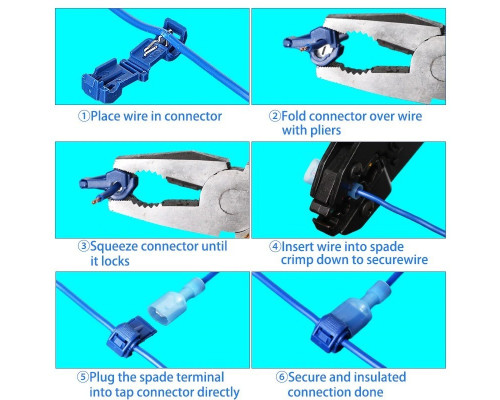 ①Place wire in connector

②Fold connector over wire with pliers

③Squeeze connector until it locks

④Insert wire into spade crimp down to securewire

⑤Plug the spade terminal into tap connector directly

⑥Secure and insulated connection done