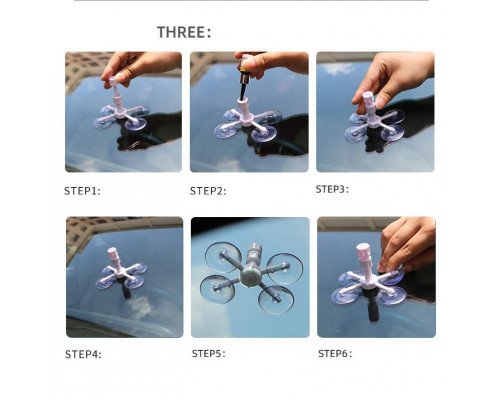 THREE:

STEP1:

STEP2:

STEP3:

STEP4:

STEP5:

STEP6: